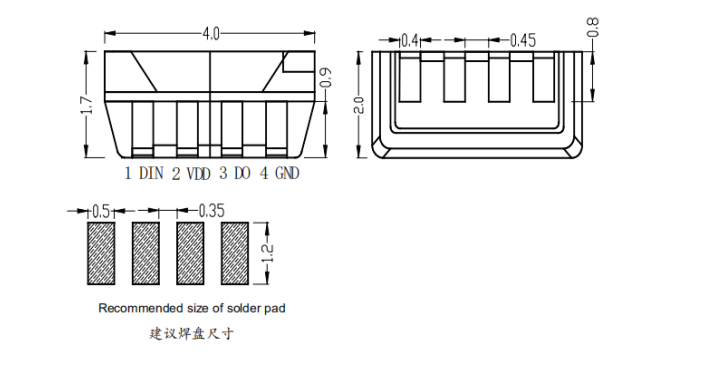 4.0
1.7
0.9
1 DIN 2 VDD 3 DO 4 GND
0.4
0.45
0.8
2.0
0.5
0.35
1.2
Recommended size of solder pad
建议焊盘尺寸